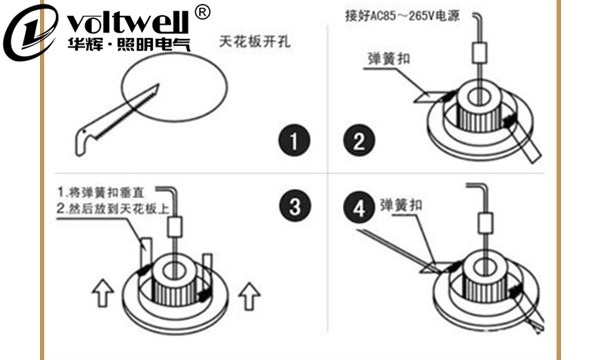 voltwell®
华辉·照明电气

天花板开孔

1

接好AC85～265V电源

弹簧扣

2

1.将弹簧扣垂直
2.然后放到天花板上

3

4

弹簧扣